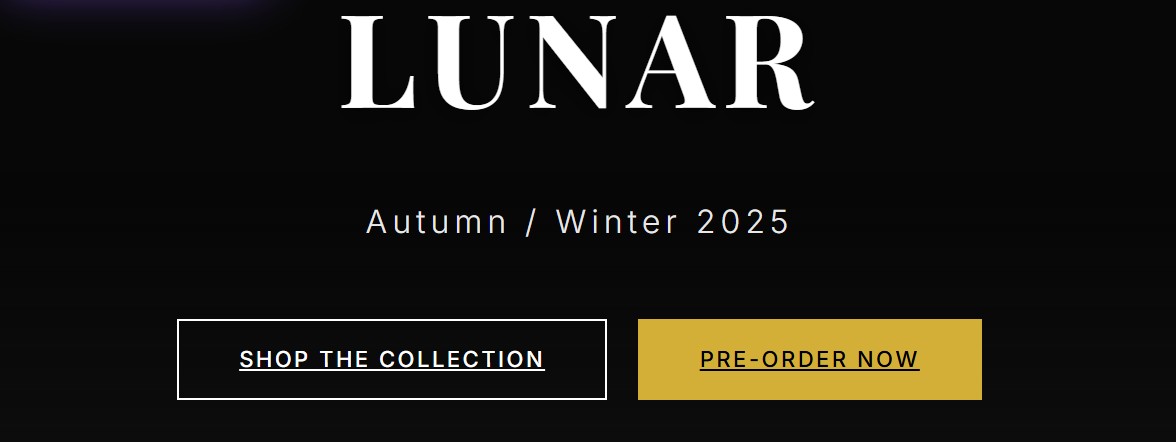 LUNAR

Autumn / Winter 2025

SHOP THE COLLECTION

PRE-ORDER NOW