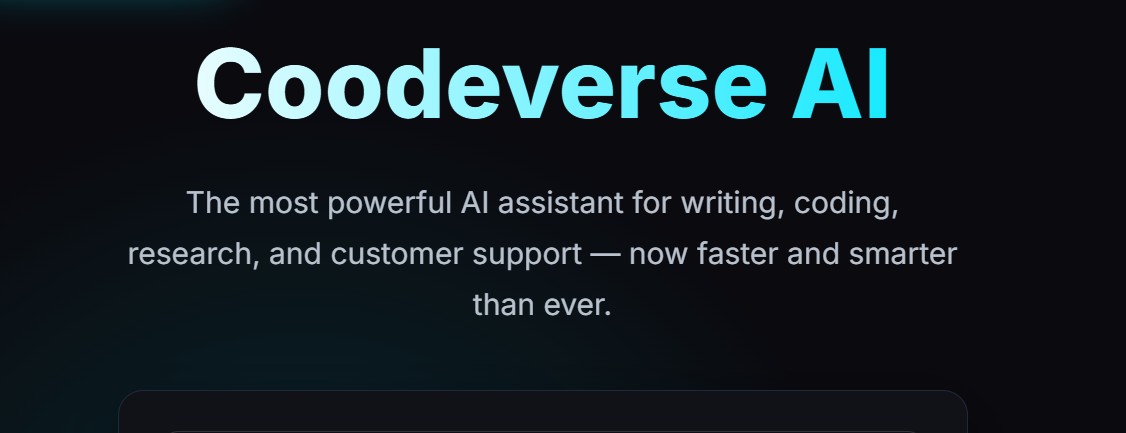 Coodeverse AI

The most powerful AI assistant for writing, coding, research, and customer support — now faster and smarter than ever.